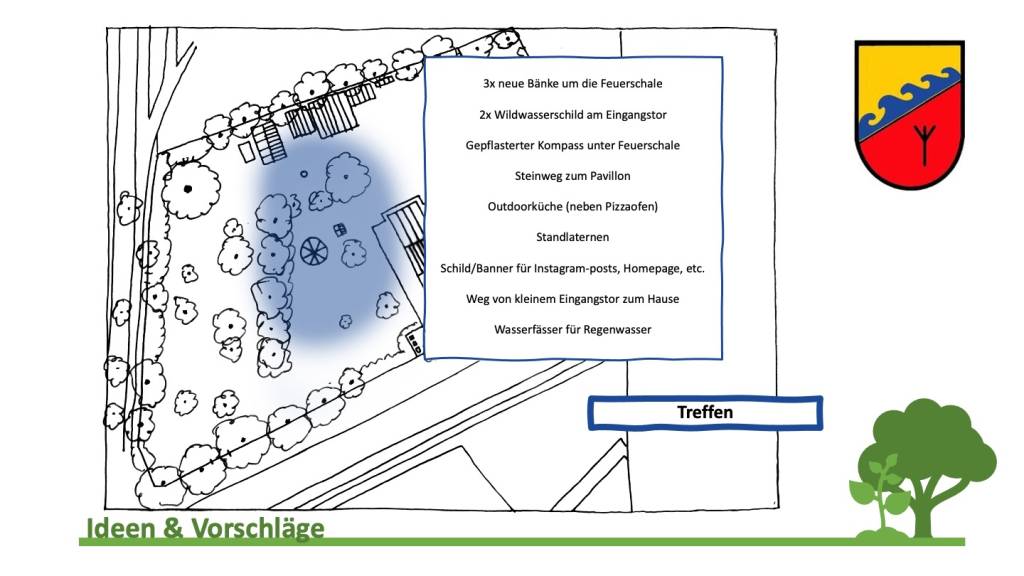 3x neue Bänke um die Feuerschale

2x Wildwasserschild am Eingangstor

Gepflasterter Kompass unter Feuerschale

Steinweg zum Pavillon

Outdoorküche (neben Pizzaofen)

Standlaternen

Schild/Banner für Instagram-posts, Homepage, etc.

Weg von kleinem Eingangstor zum Hause

Wasserfässer für Regenwasser

Treffen

Ideen & Vorschläge